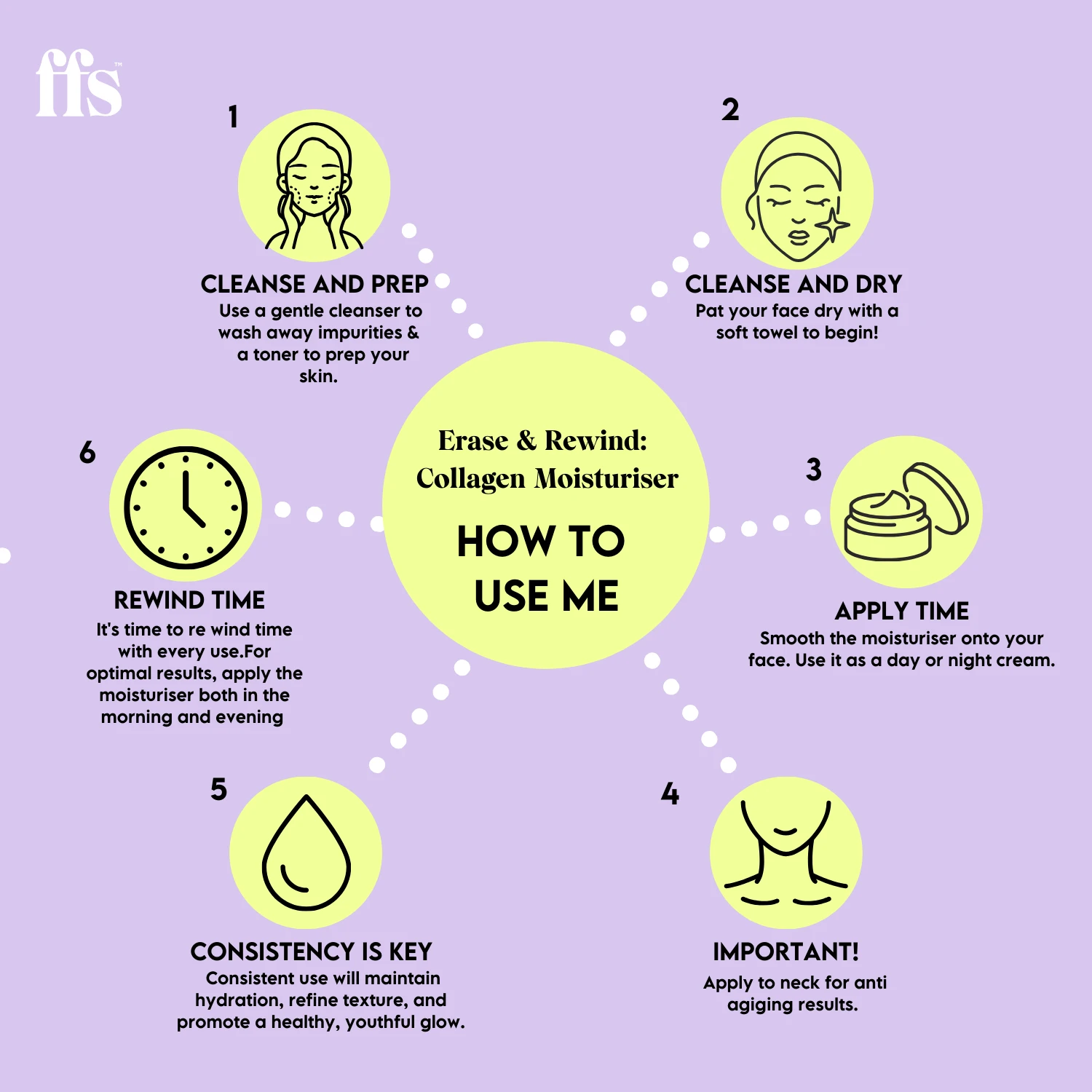 ffs™

Erase & Rewind: Collagen Moisturiser

HOW TO USE ME

1

CLEANSE AND PREP
Use a gentle cleanser to wash away impurities & a toner to prep your skin.

2

CLEANSE AND DRY
Pat your face dry with a soft towel to begin!

3

APPLY TIME
Smooth the moisturiser onto your face. Use it as a day or night cream.

4

IMPORTANT!
Apply to neck for anti agiging results.

5

CONSISTENCY IS KEY
Consistent use will maintain hydration, refine texture, and promote a healthy, youthful glow.

6

REWIND TIME
It's time to re wind time with every use.For optimal results, apply the moisturiser both in the morning and evening