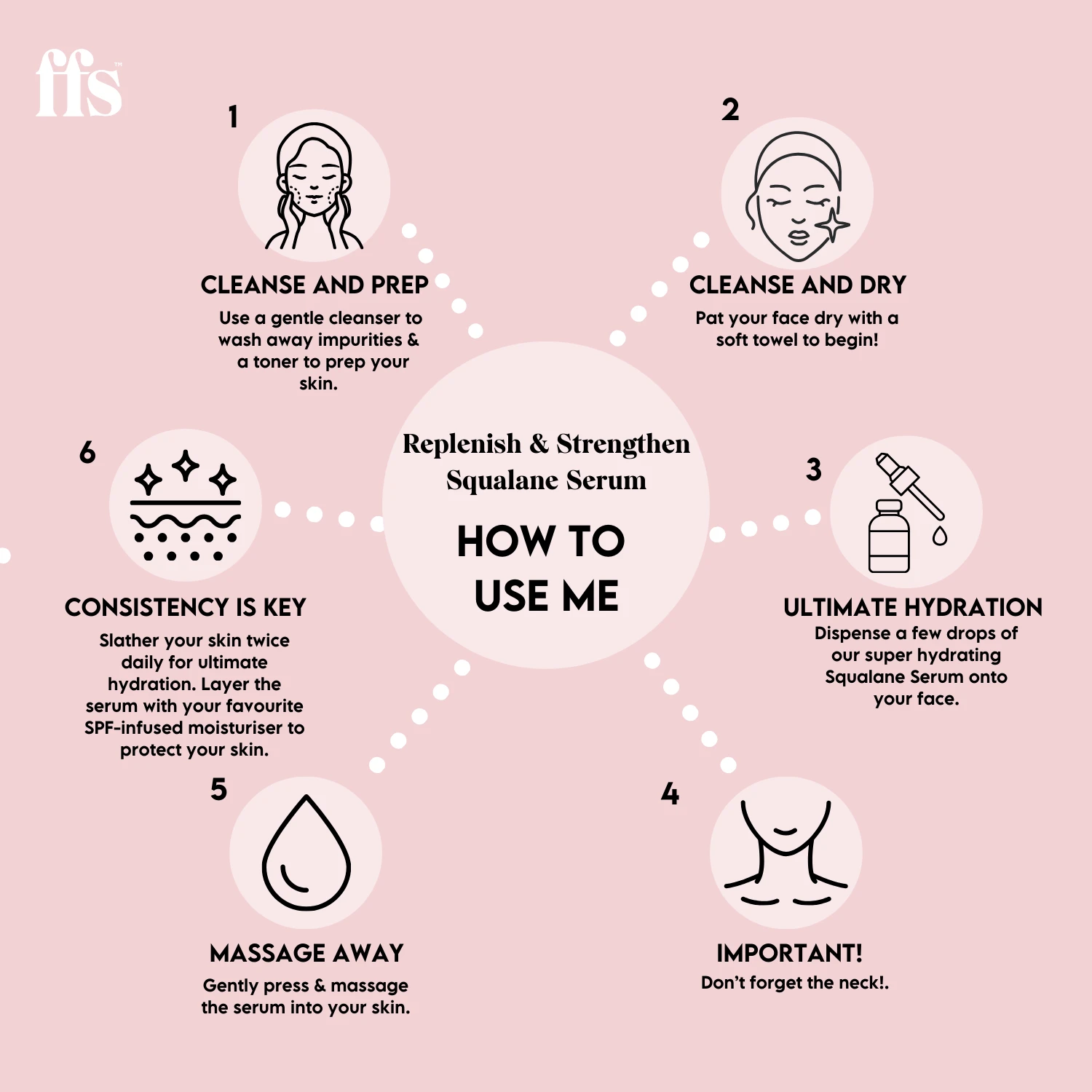 ffs™

Replenish & Strengthen Squalane Serum

HOW TO USE ME

1

CLEANSE AND PREP

Use a gentle cleanser to wash away impurities & a toner to prep your skin.

2

CLEANSE AND DRY

Pat your face dry with a soft towel to begin!

3

ULTIMATE HYDRATION

Dispense a few drops of our super hydrating Squalane Serum onto your face.

4

IMPORTANT!

Don't forget the neck!.

5

MASSAGE AWAY

Gently press & massage the serum into your skin.

6

CONSISTENCY IS KEY

Slather your skin twice daily for ultimate hydration. Layer the serum with your favourite SPF-infused moisturiser to protect your skin.